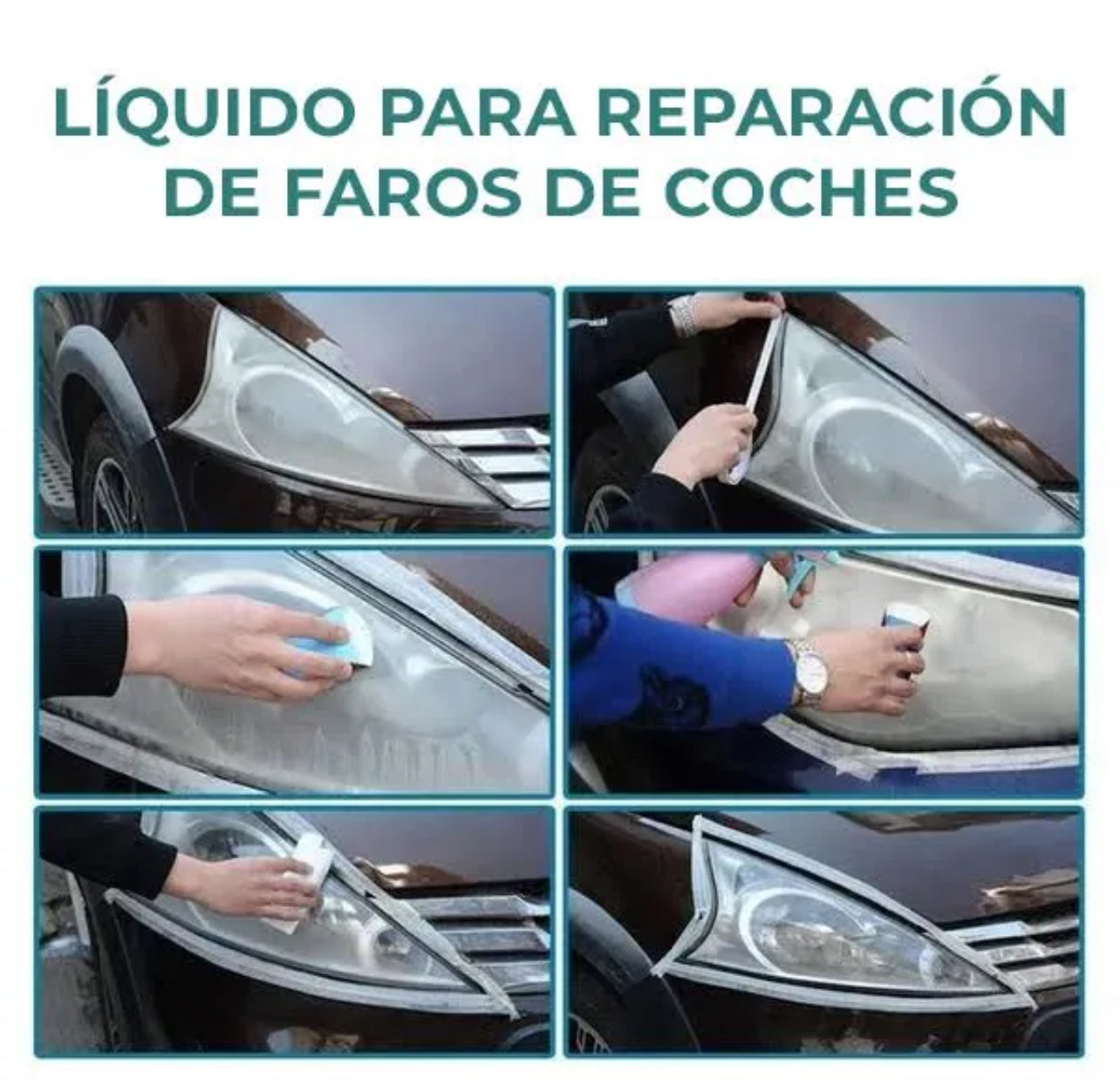 LÍQUIDO PARA REPARACIÓN DE FAROS DE COCHES