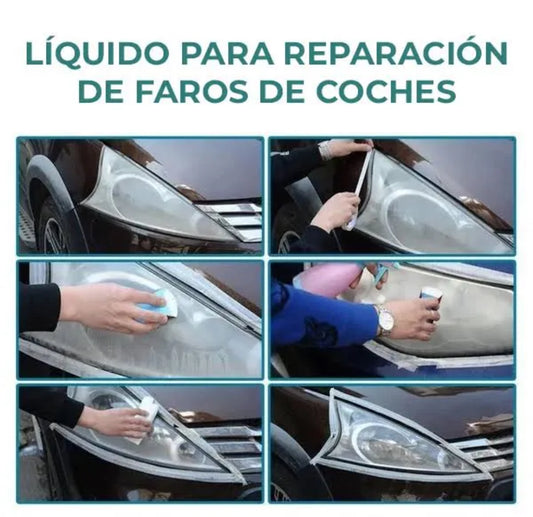 LÍQUIDO PARA REPARACIÓN DE FAROS DE COCHES