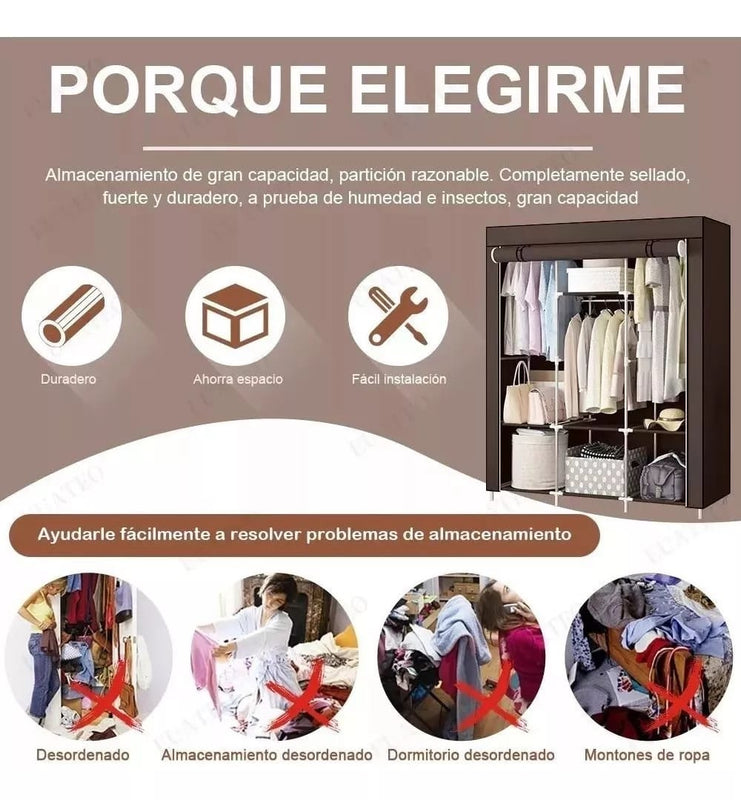 PORQUE ELEGIRME

Almacenamiento de gran capacidad, partición razonable. Completamente sellado, fuerte y duradero, a prueba de humedad e insectos, gran capacidad

Duradero

Ahorra espacio

Fácil instalación

Ayudarle fácilmente a resolver problemas de almacenamiento

Desordenado

Almacenamiento desordenado

Dormitorio desordenado

Montones de ropa